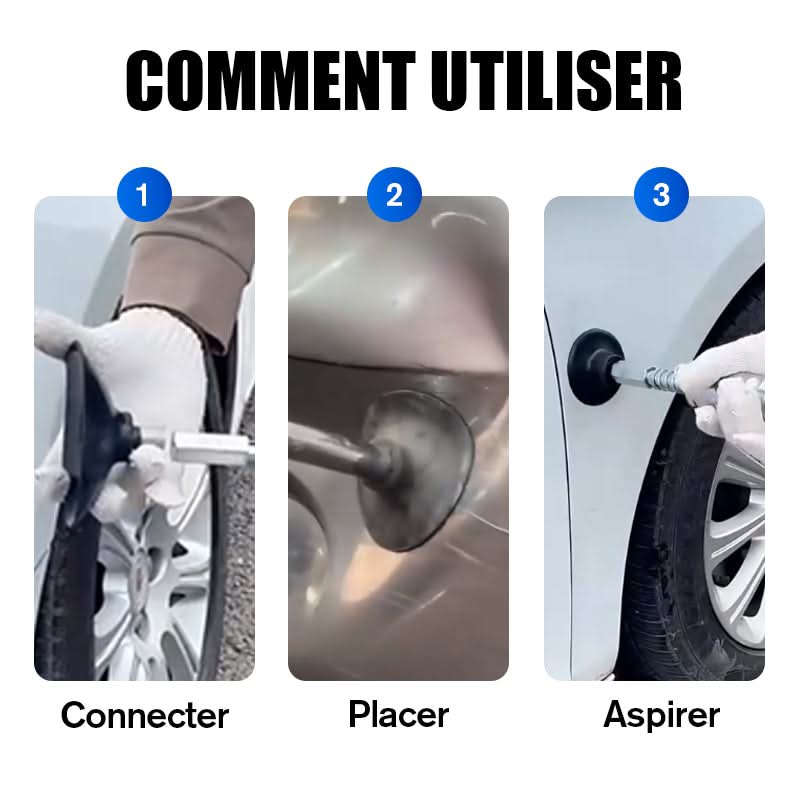 COMMENT UTILISER

1
Connecter

2
Placer

3
Aspirer