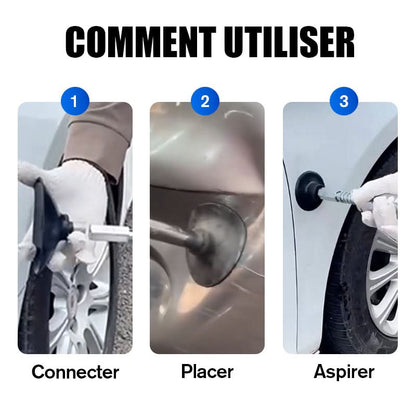 COMMENT UTILISER

1

Connecter

2

Placer

3

Aspirer