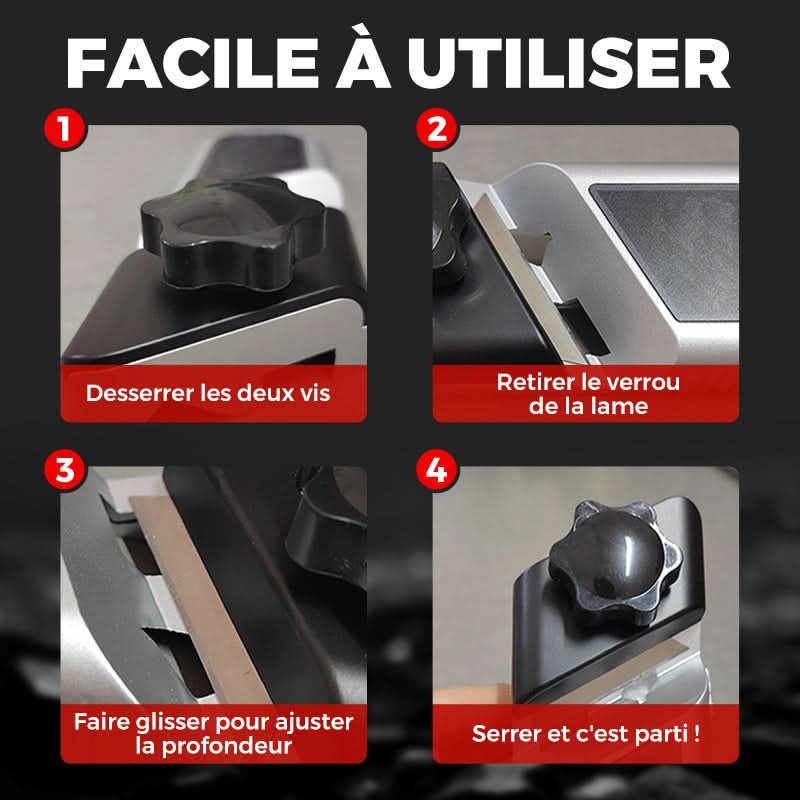 FACILE À UTILISER

1
Desserrer les deux vis

2
Retirer le verrou de la lame

3
Faire glisser pour ajuster la profondeur

4
Serrer et c'est parti !