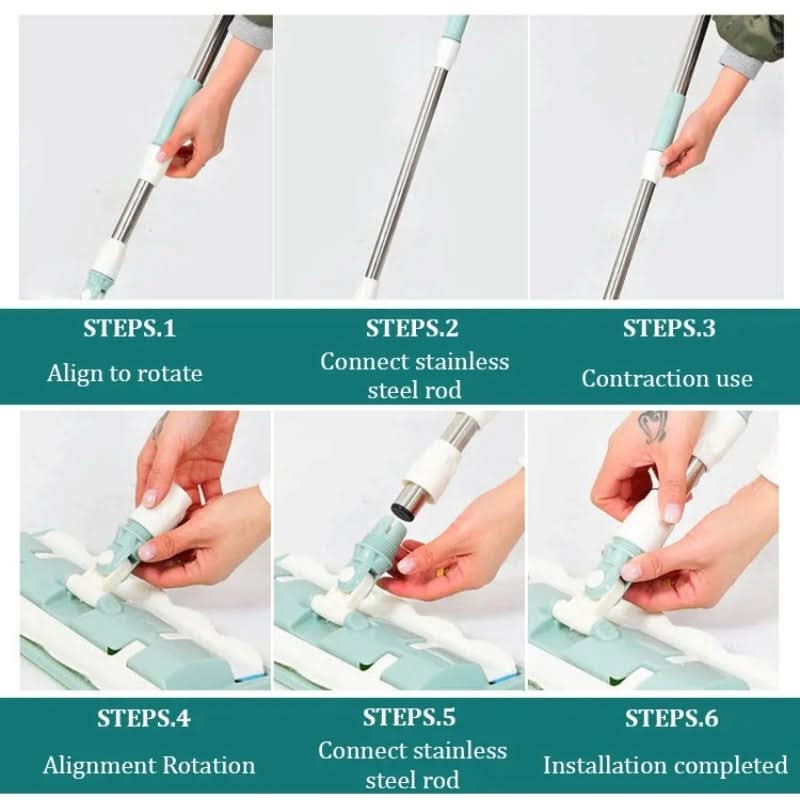 STEPS.1
Align to rotate

STEPS.2
Connect stainless steel rod

STEPS.3
Contraction use

STEPS.4
Alignment Rotation

STEPS.5
Connect stainless steel rod

STEPS.6
Installation completed