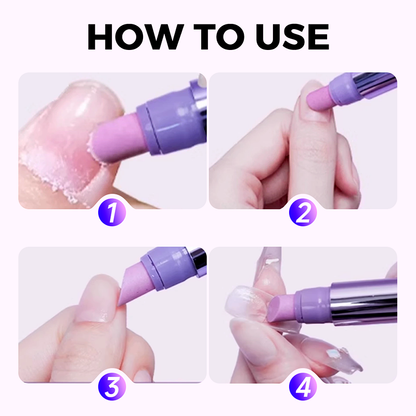 HOW TO USE

1

2

3

4